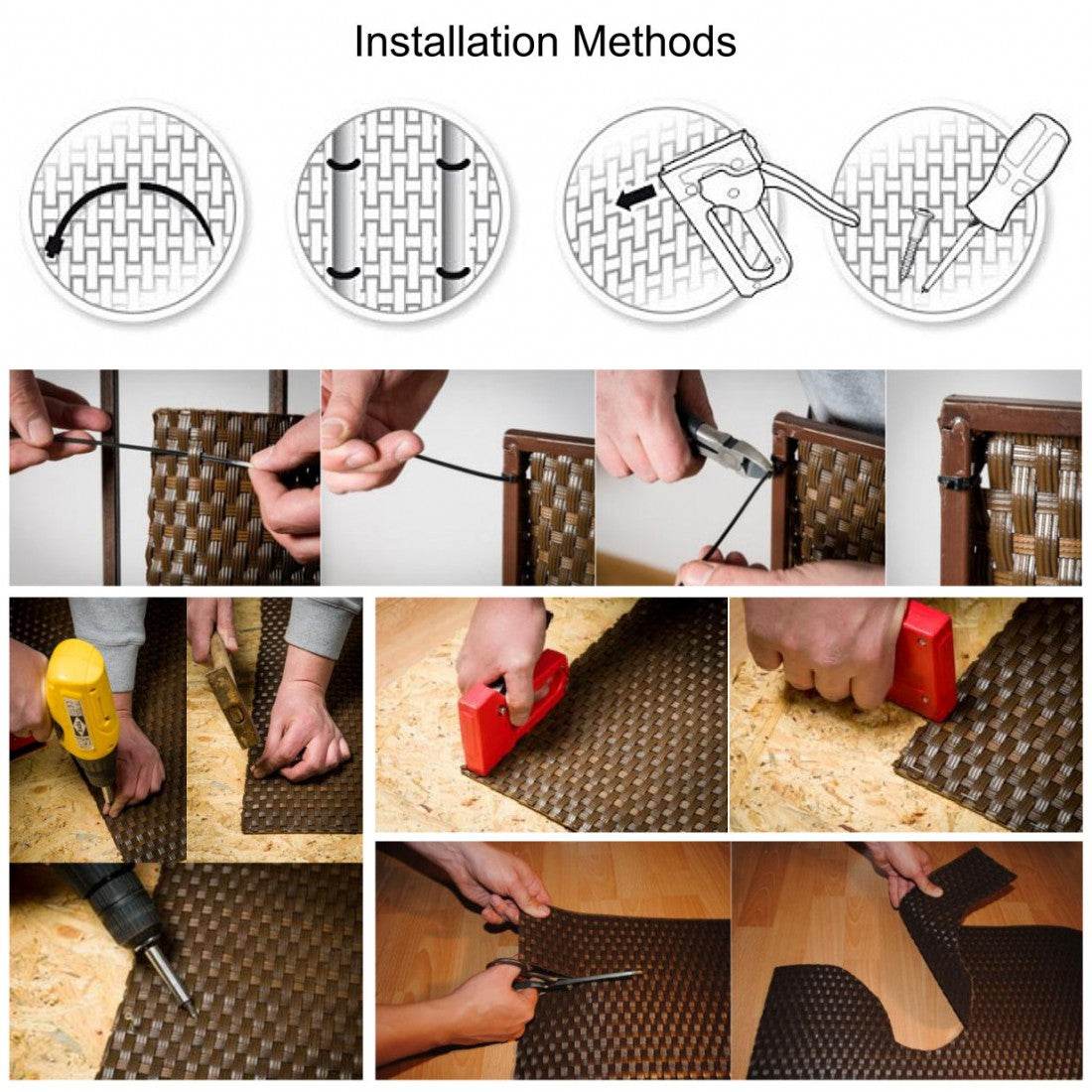 Installation Methods